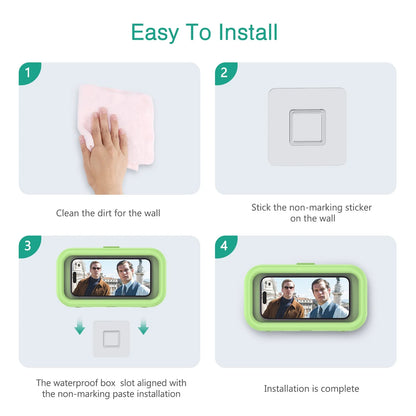 Easy To Install

1

Clean the dirt for the wall

2

Stick the non-marking sticker on the wall

3

The waterproof box slot aligned with the non-marking paste installation

4

Installation is complete